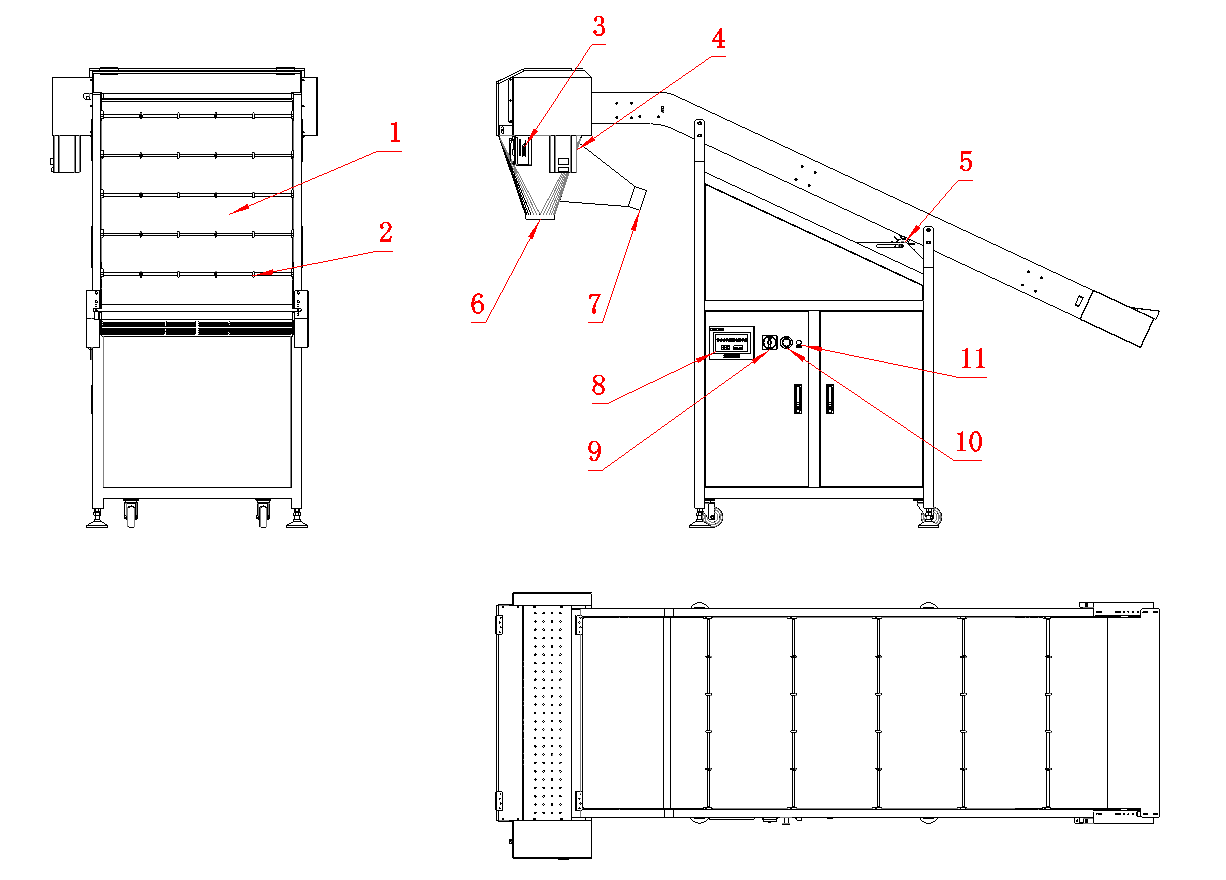 1
2
3
4
5
6
7
8
9
10
11